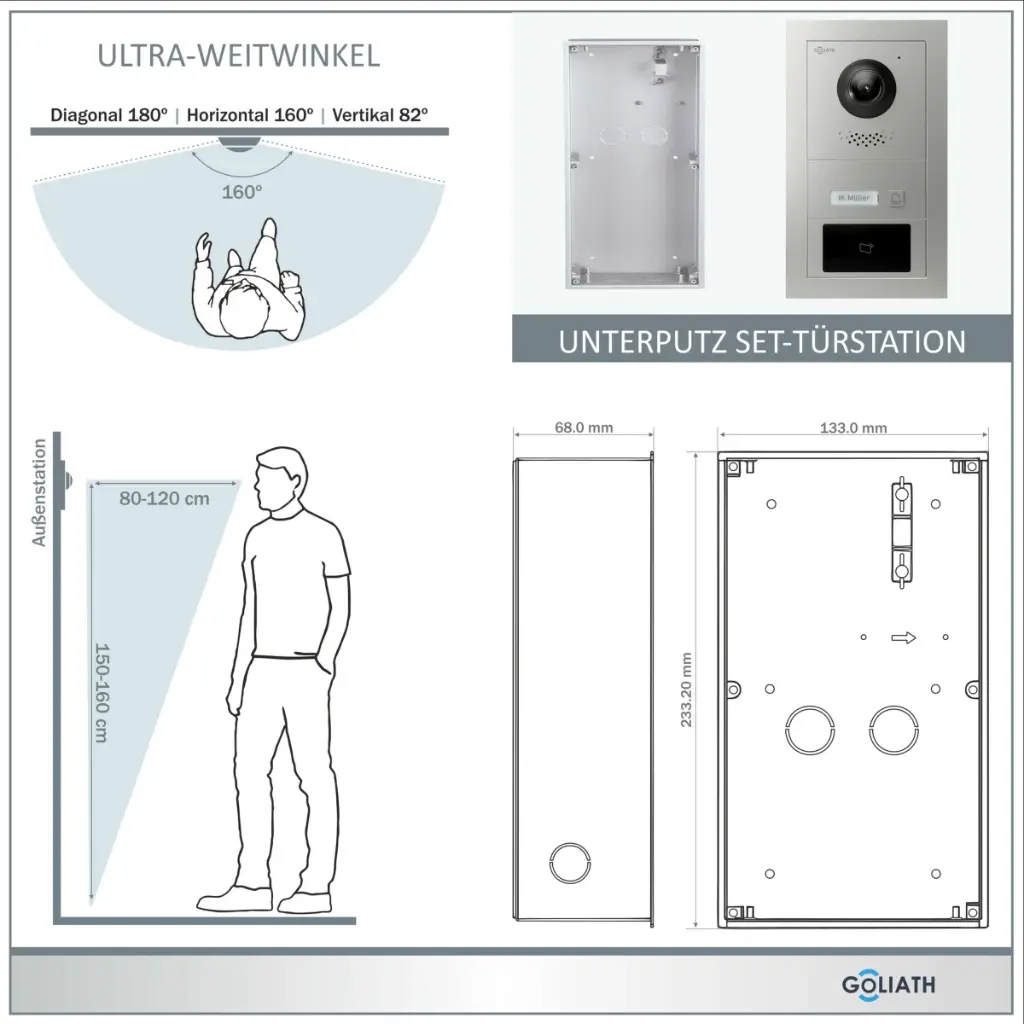 ULTRA-WEITWINKEL

Diagonal 180° | Horizontal 160° | Vertikal 82°

160°

GOLIATH

M. Müller

UNTERPUTZ SET-TÜRSTATION

Außenstation

80-120 cm

150-160 cm

68.0 mm

133.0 mm

233.20 mm

GOLIATH