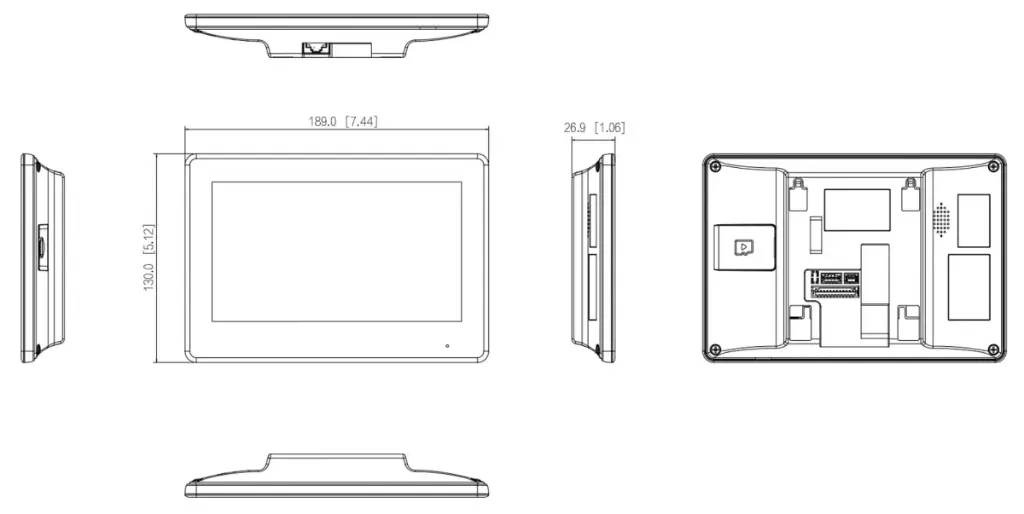 189.0 [7.44]

130.0 [5.12]

26.9 [1.06]