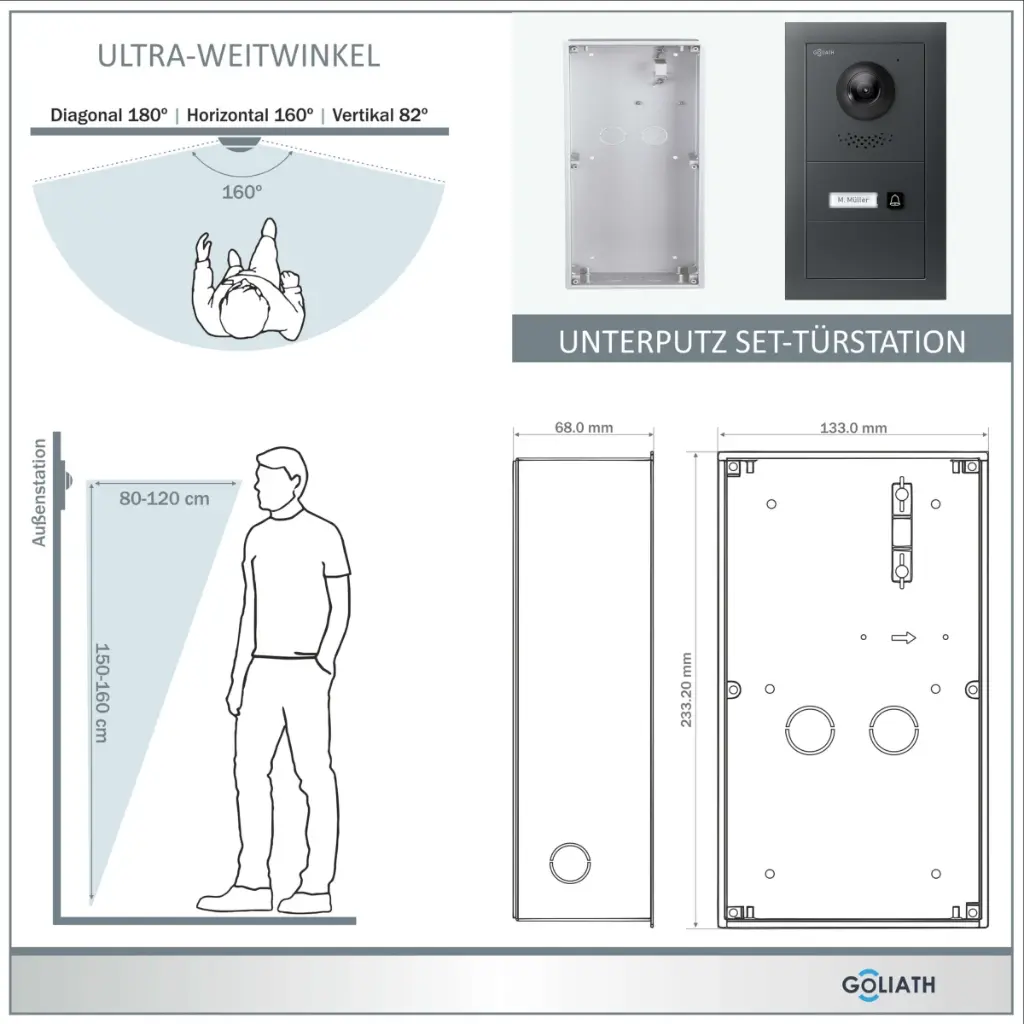 ULTRA-WEITWINKEL

Diagonal 180° | Horizontal 160° | Vertikal 82°

160°

GOLIATH

M. Müller

UNTERPUTZ SET-TÜRSTATION

Außenstation

80-120 cm

150-160 cm

68.0 mm

133.0 mm

233.20 mm

GOLIATH