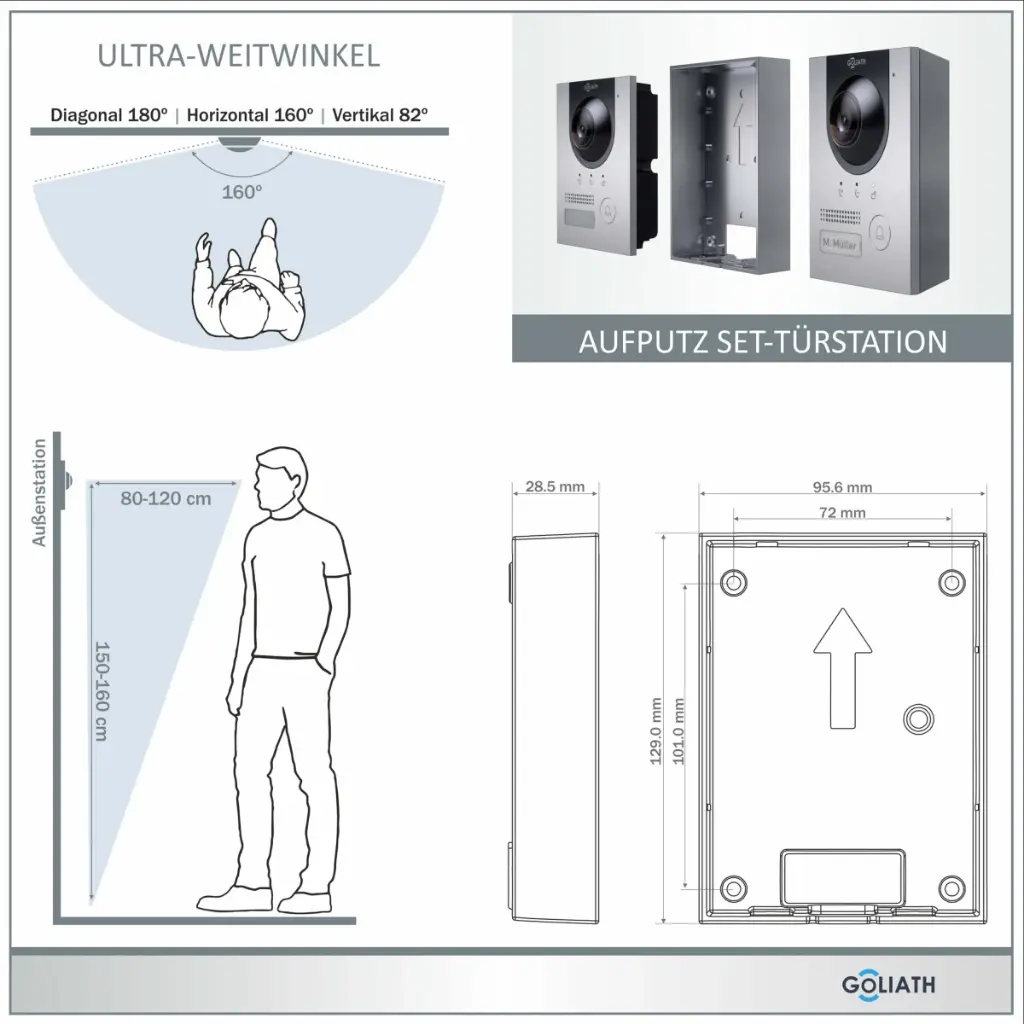 ULTRA-WEITWINKEL

Diagonal 180° | Horizontal 160° | Vertikal 82°

160°

GOLIATH

GOLIATH

M. Müller

AUFPUTZ SET-TÜRSTATION

Außenstation

80-120 cm

150-160 cm

28.5 mm

95.6 mm

72 mm

129.0 mm

101.0 mm

GOLIATH