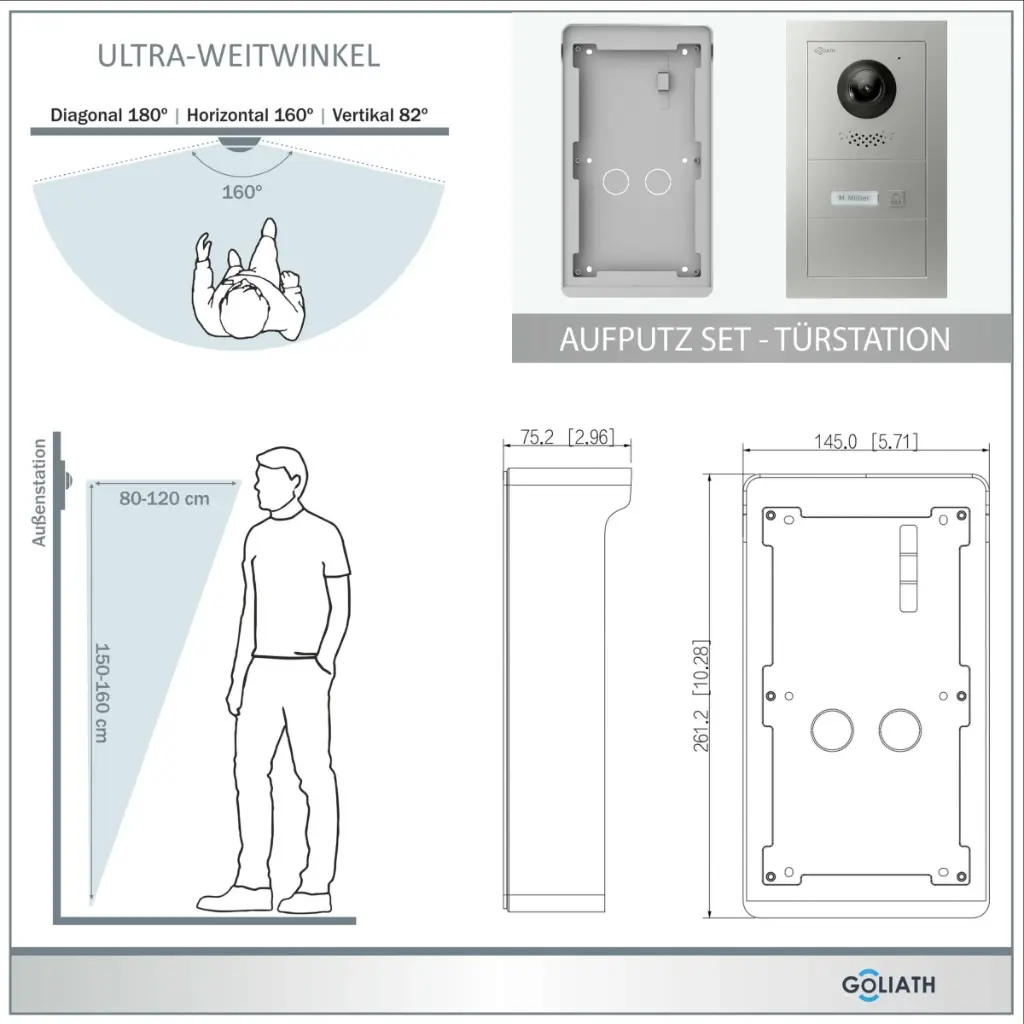 ULTRA-WEITWINKEL

Diagonal 180° | Horizontal 160° | Vertikal 82°

160°

GOLIATH

M. Müller

AUFPUTZ SET - TÜRSTATION

Außenstation

80-120 cm

150-160 cm

75.2 [2.96]

145.0 [5.71]

261.2 [10.28]

GOLIATH